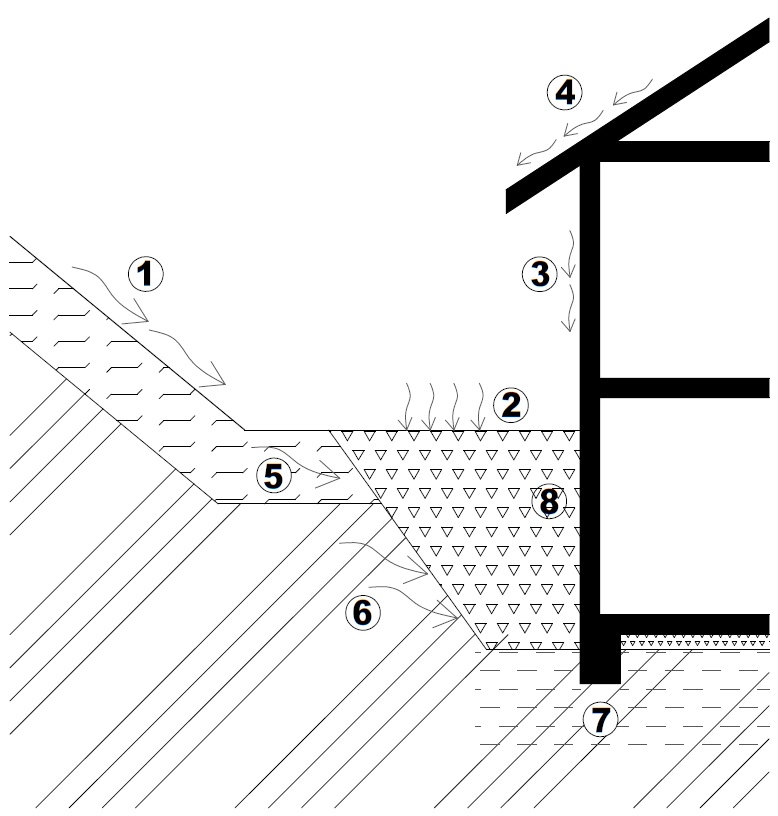 4
1
3
2
5
8
6
7