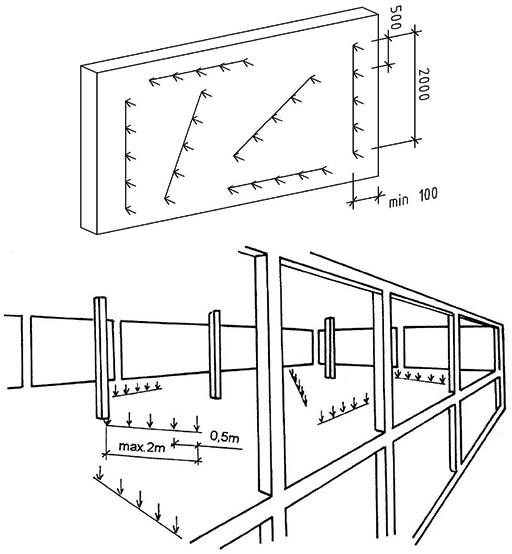 500

2000

min 100

0,5m

max.2m