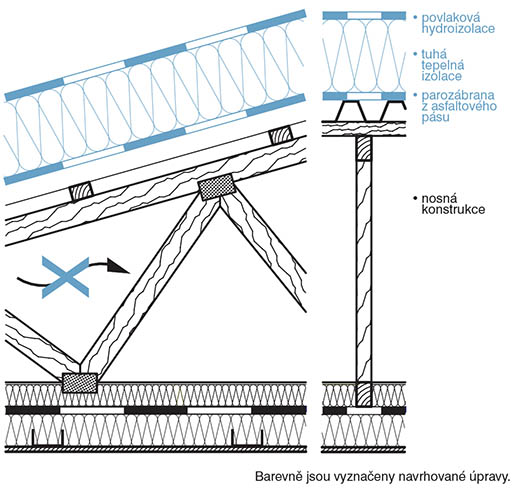 • povlaková hydroizolace

• tuhá tepelná izolace

• parozábrana z asfaltového pásu

• nosná konstrukce

Barevně jsou vyznačeny navrhované úpravy.