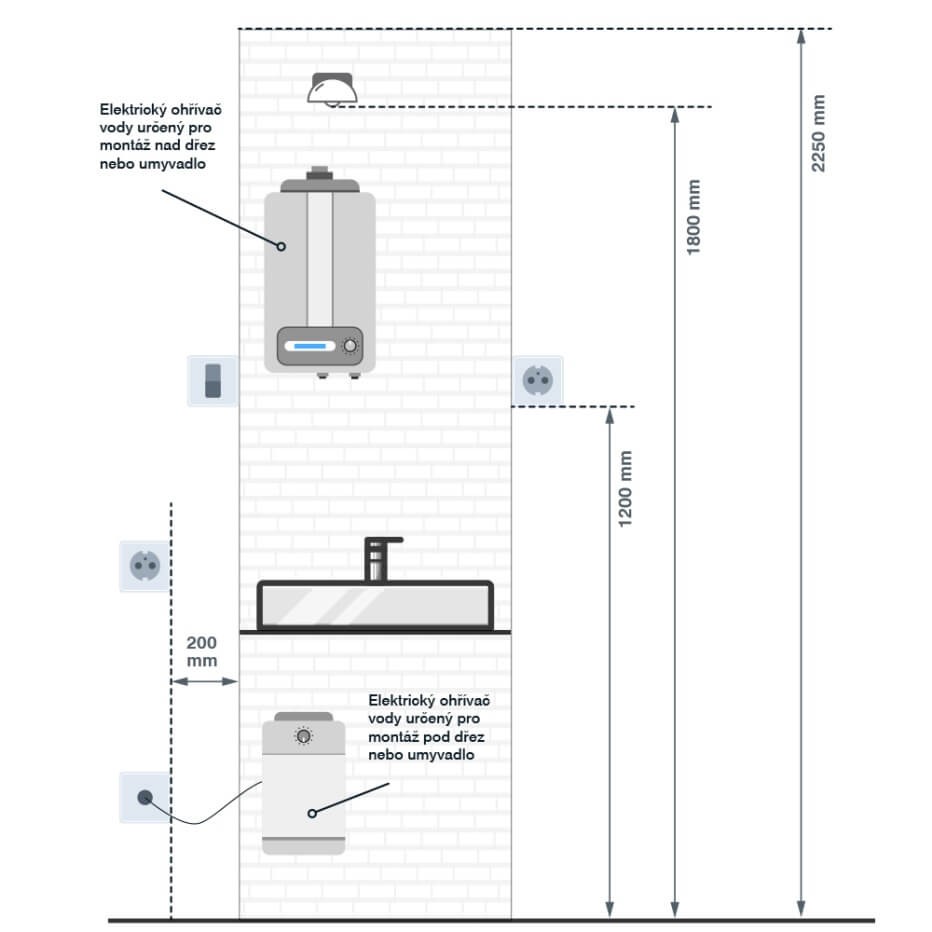 Elektrický ohřívač vody určený pro montáž nad dřez nebo umyvadlo

2250 mm

1800 mm

1200 mm

200 mm

Elektrický ohřívač vody určený pro montáž pod dřez nebo umyvadlo