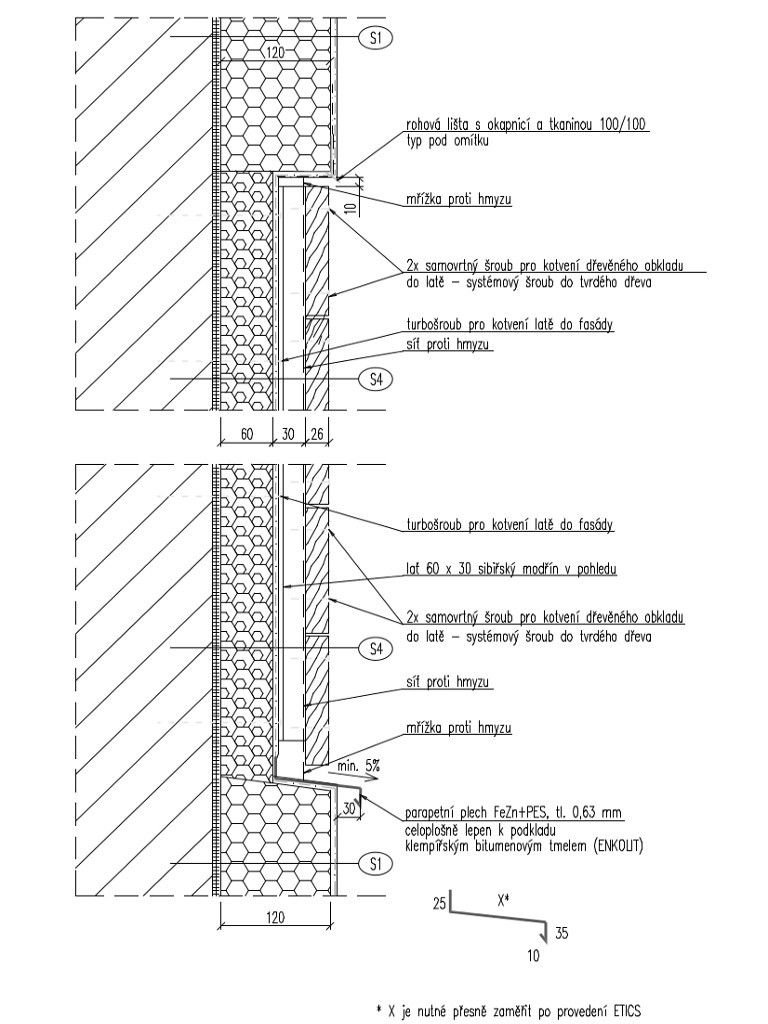 S1

120

rohová lišta s okapnicí a tkaninou 100/100
typ pod omítku

10

mřížka proti hmyzu

2x samovrtný šroub pro kotvení dřevěného obkladu
do latě – systémový šroub do tvrdého dřeva

turbošroub pro kotvení latě do fasády
síť proti hmyzu

S4

60 30 26

turbošroub pro kotvení latě do fasády

lať 60 x 30 sibiřský modřín v pohledu

2x samovrtný šroub pro kotvení dřevěného obkladu
do latě – systémový šroub do tvrdého dřeva

S4

síť proti hmyzu

mřížka proti hmyzu

min. 5%

30

parapetní plech FeZn+PES, tl. 0,63 mm
celoplošně lepen k podkladu
klempířským bitumenovým tmelem (ENKOLIT)

S1

120

25 X*

35

10

* X je nutné přesně zaměřit po provedení ETICS