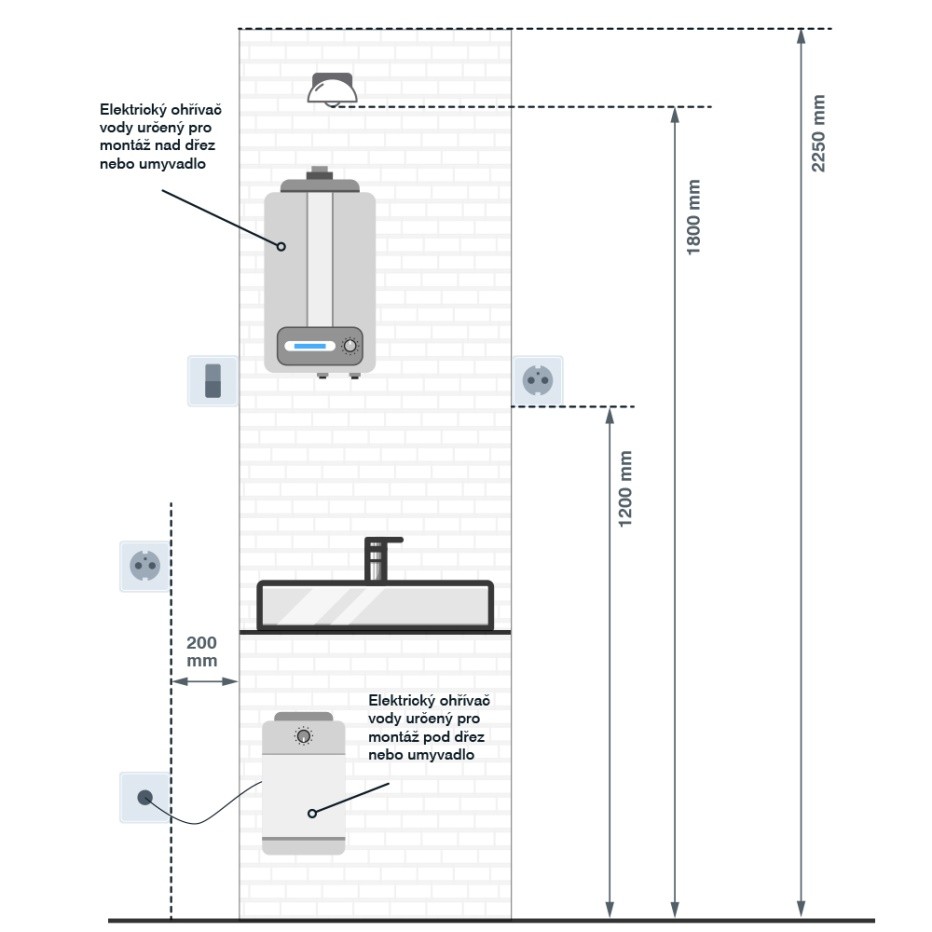 Elektrický ohřívač vody určený pro montáž nad dřez nebo umyvadlo

2250 mm

1800 mm

1200 mm

200 mm

Elektrický ohřívač vody určený pro montáž pod dřez nebo umyvadlo