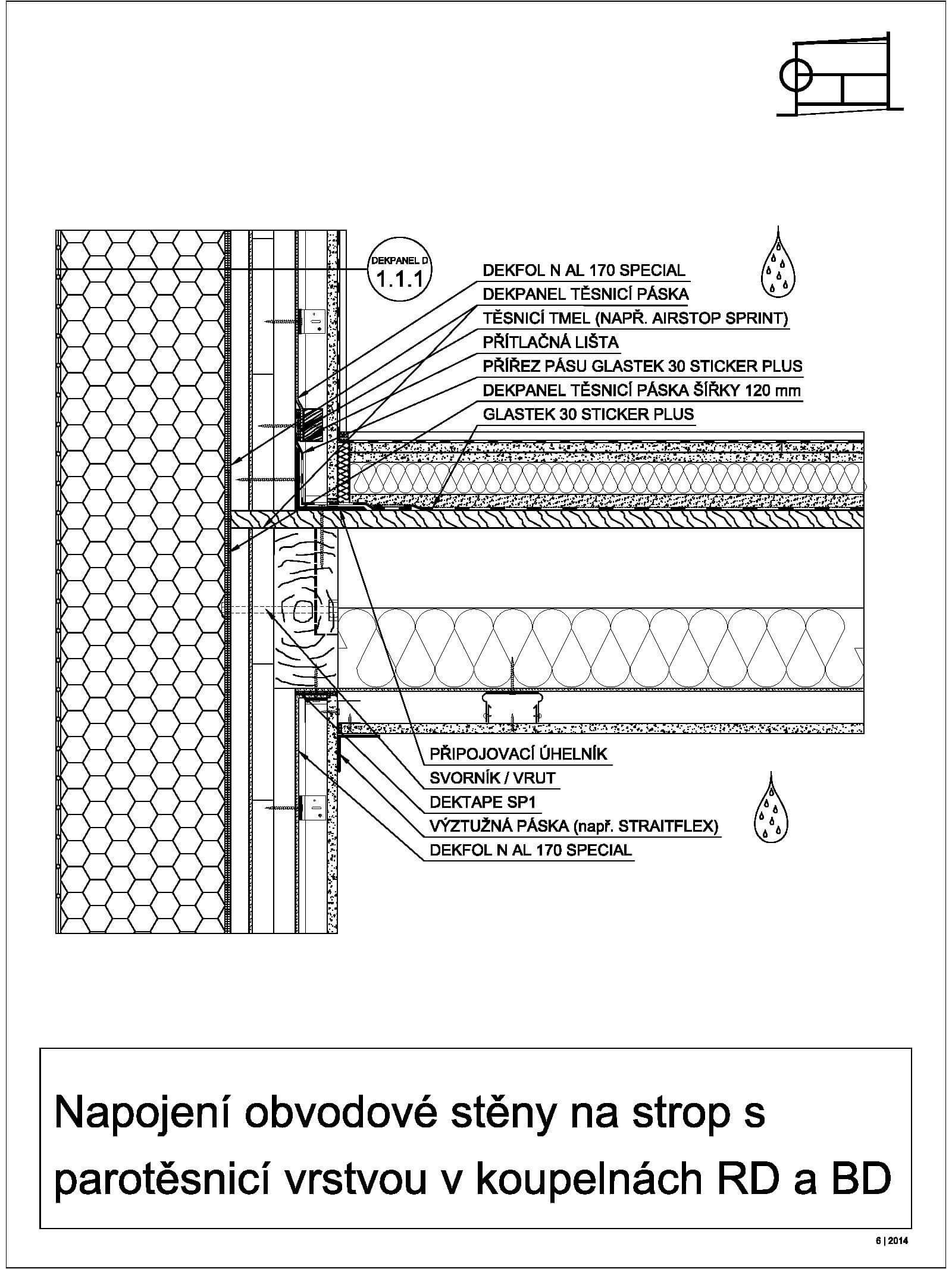 DEKPANEL D
1.1.1

DEKFOL N AL 170 SPECIAL
DEKPANEL TĚSNICÍ PÁSKA
TĚSNICÍ TMEL (NAPŘ. AIRSTOP SPRINT)
PŘÍTLAČNÁ LIŠTA
PŘÍŘEZ PÁSU GLASTEK 30 STICKER PLUS
DEKPANEL TĚSNICÍ PÁSKA ŠÍŘKY 120 mm
GLASTEK 30 STICKER PLUS

PŘIPOJOVACÍ ÚHELNÍK
SVORNÍK / VRUT
DEKTAPE SP1
VÝZTUŽNÁ PÁSKA (např. STRAITFLEX)
DEKFOL N AL 170 SPECIAL

Napojení obvodové stěny na strop s parotěsnicí vrstvou v koupelnách RD a BD

6 | 2014